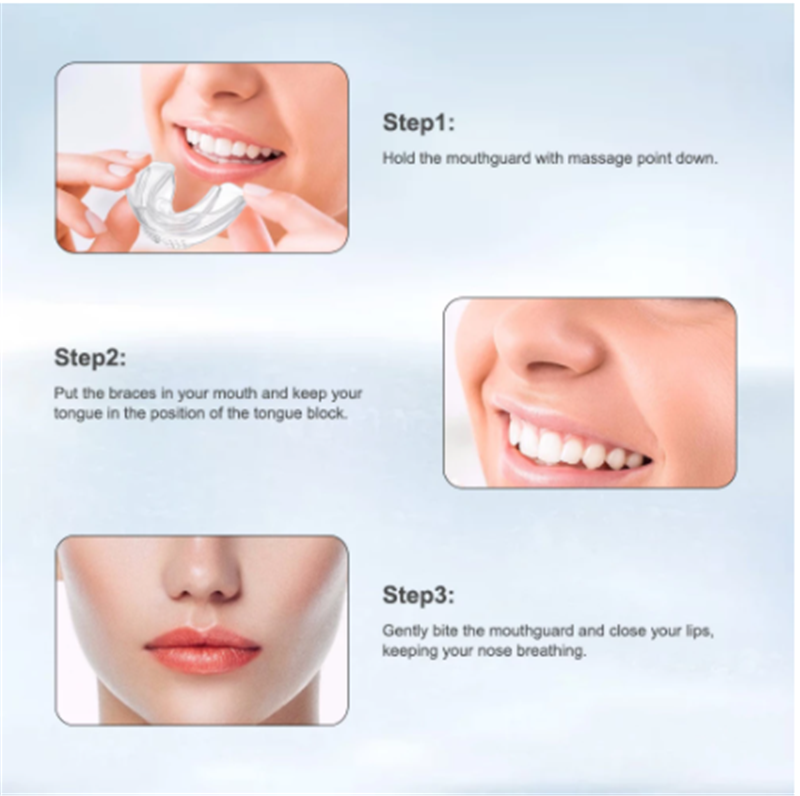 Step1:

Hold the mouthguard with massage point down.

Step2:

Put the braces in your mouth and keep your tongue in the position of the tongue block.

Step3:

Gently bite the mouthguard and close your lips, keeping your nose breathing.