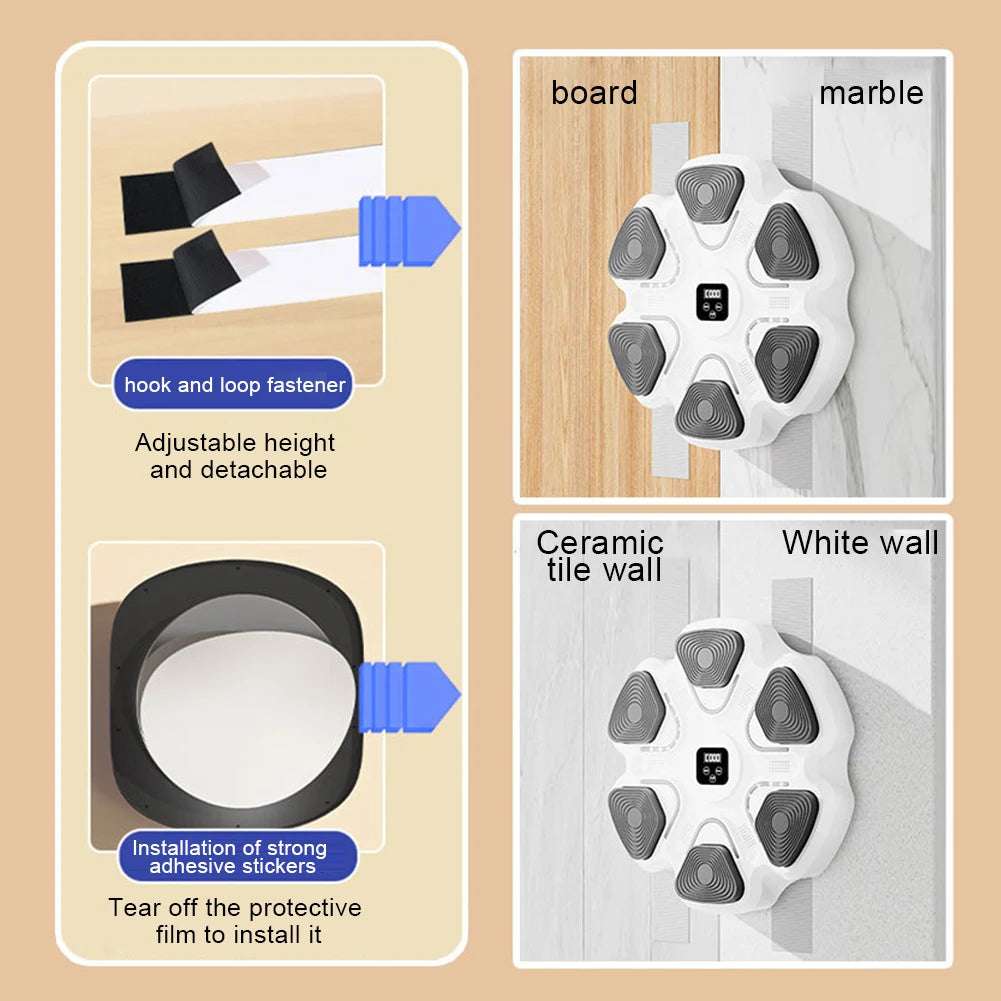 hook and loop fastener

Adjustable height and detachable

Installation of strong adhesive stickers

Tear off the protective film to install it

board

marble

Ceramic tile wall

White wall