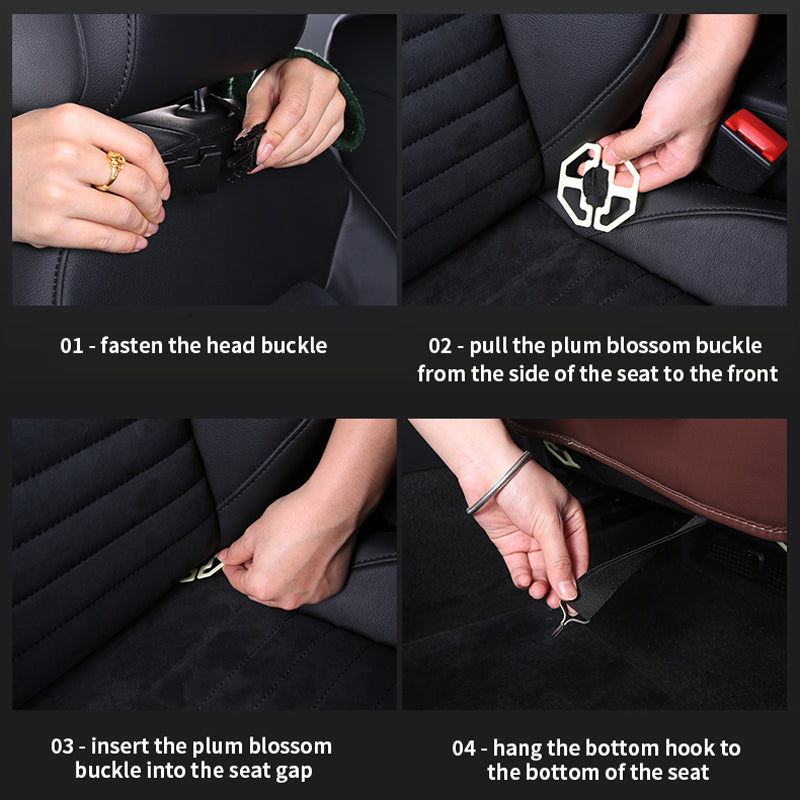 01 - fasten the head buckle

02 - pull the plum blossom buckle from the side of the seat to the front

03 - insert the plum blossom buckle into the seat gap

04 - hang the bottom hook to the bottom of the seat