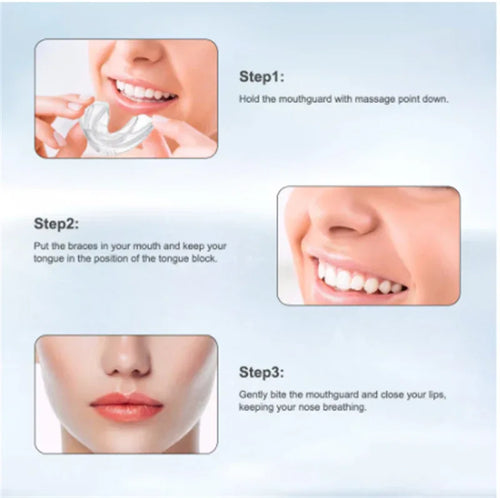 Step1:

Hold the mouthguard with massage point down.

Step2:

Put the braces in your mouth and keep your tongue in the position of the tongue block.

Step3:

Gently bite the mouthguard and close your lips, keeping your nose breathing.