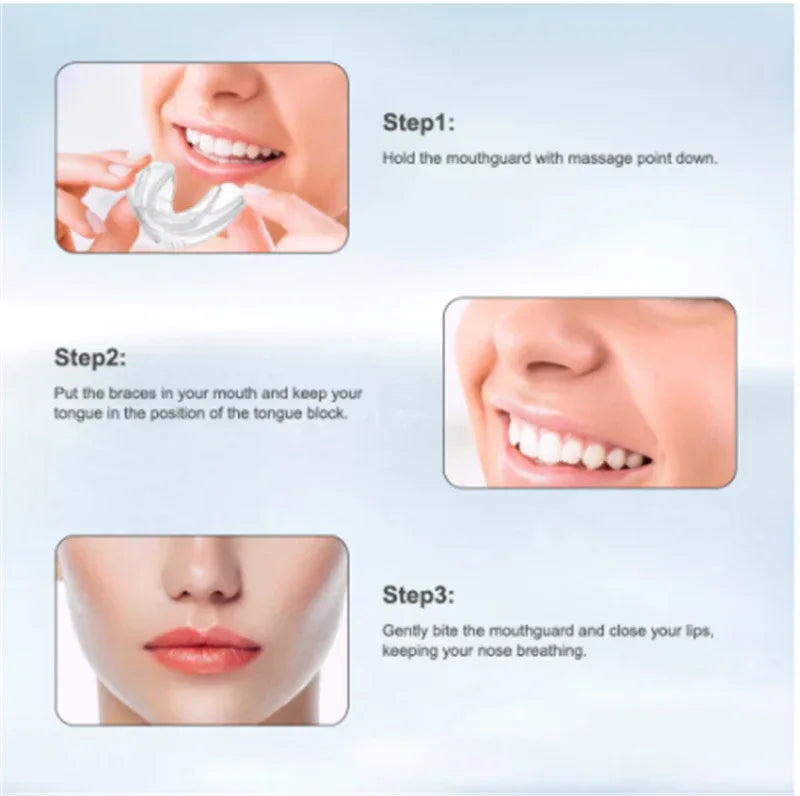 Step1:

Hold the mouthguard with massage point down.

Step2:

Put the braces in your mouth and keep your tongue in the position of the tongue block.

Step3:

Gently bite the mouthguard and close your lips, keeping your nose breathing.