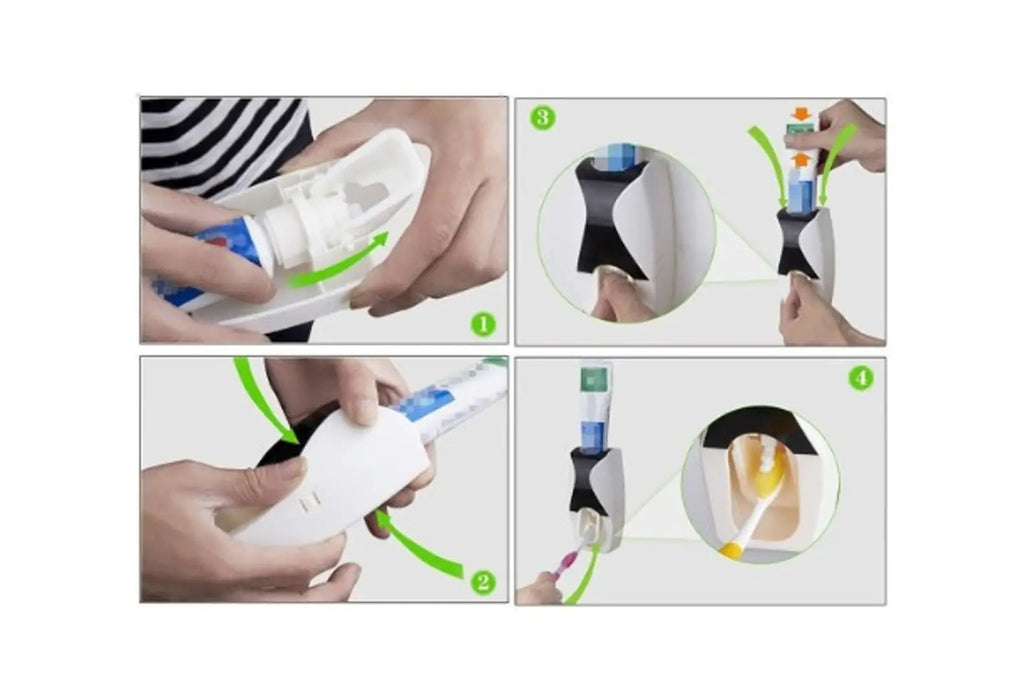 1

3

2

4